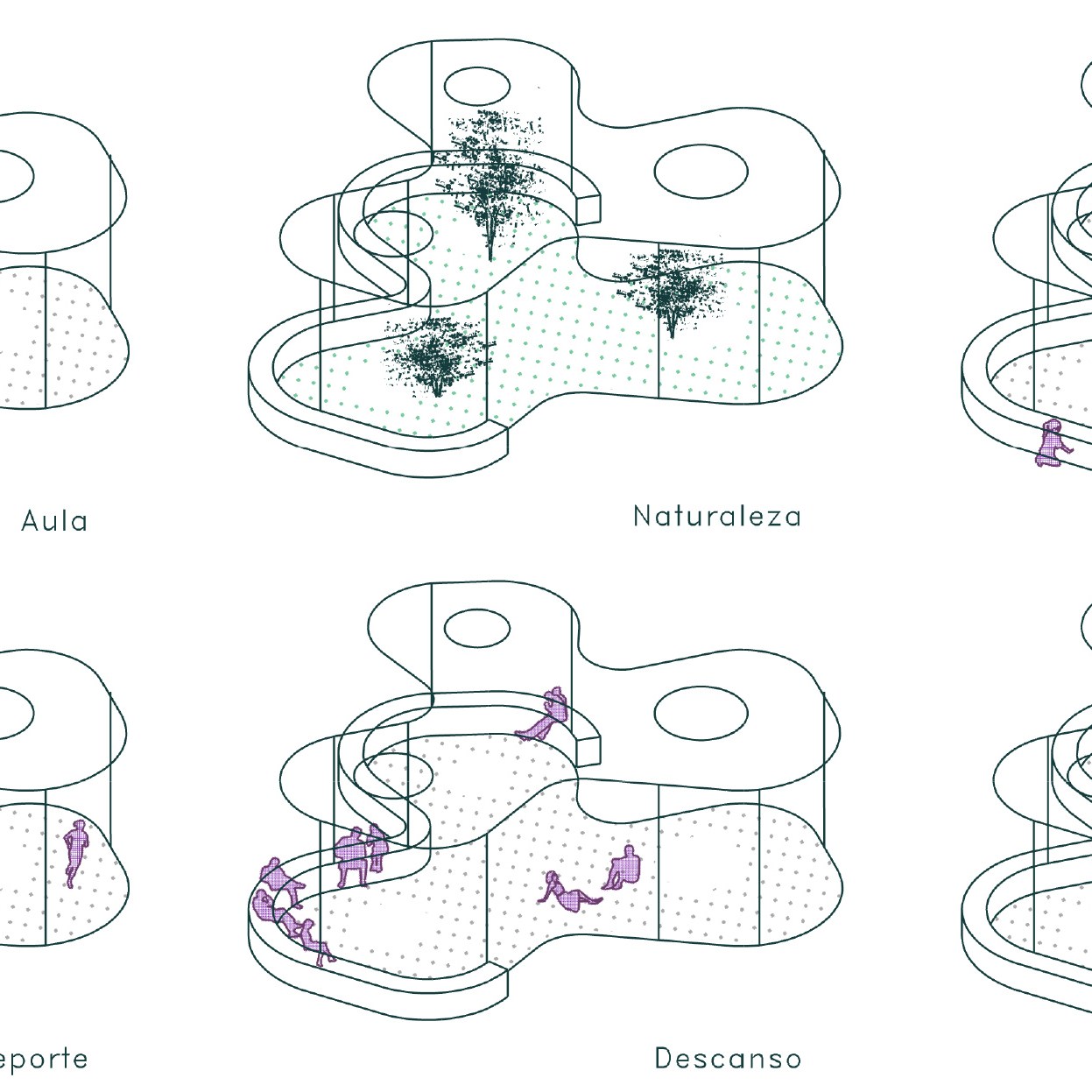 Aula

Naturaleza

eporte

Descanso